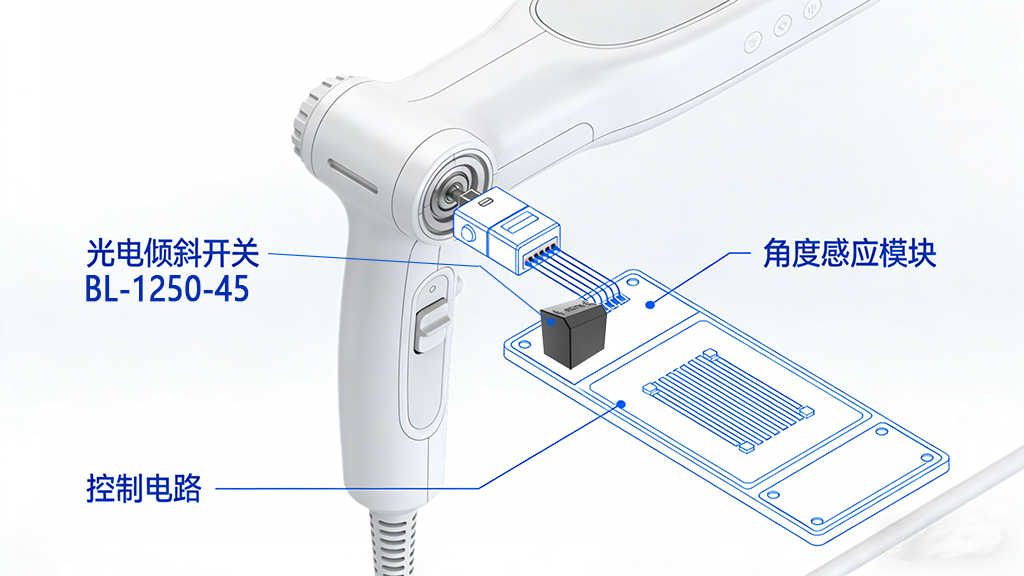 光电倾斜开关
BL-1250-45

角度感应模块

控制电路